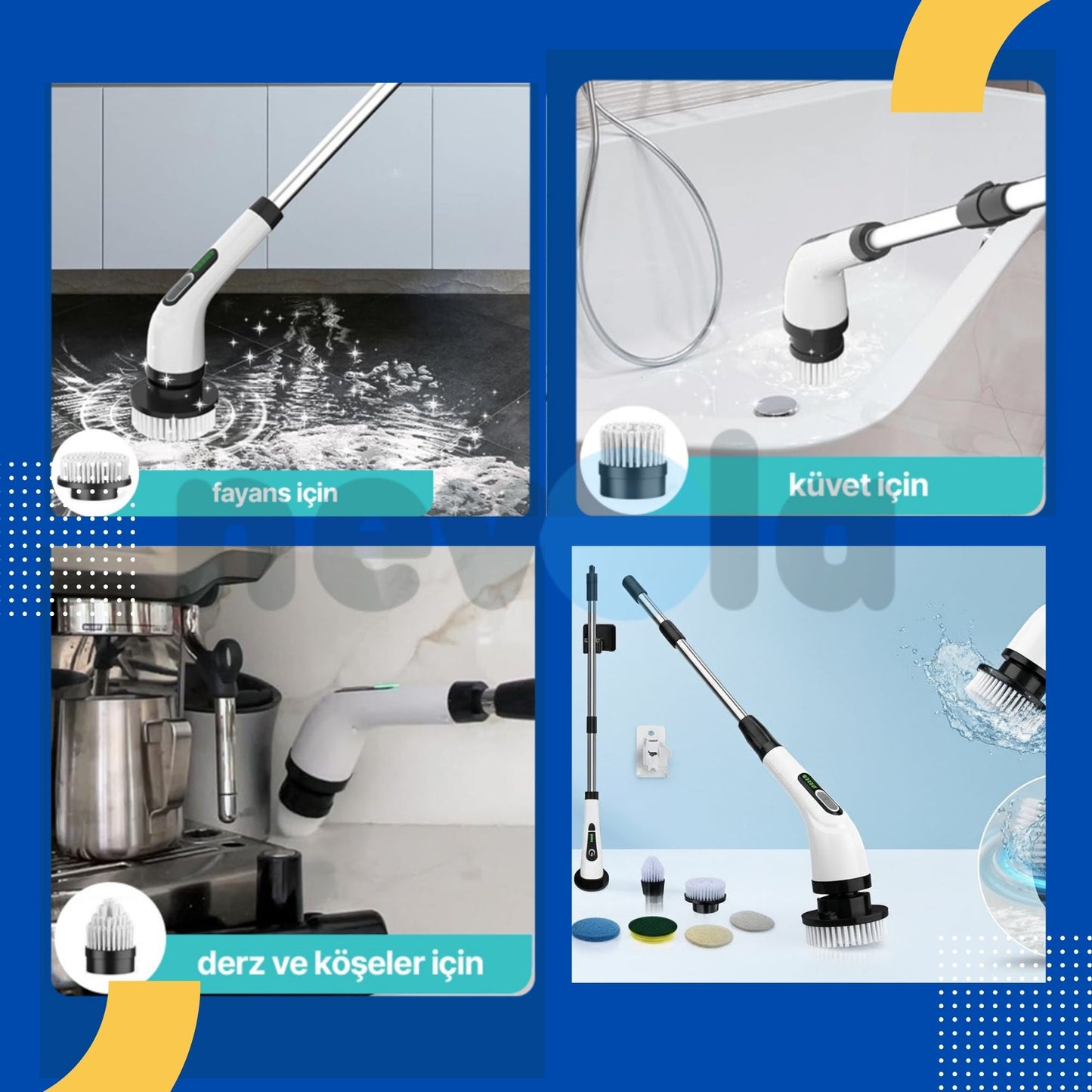 fayans için

küvet için

nevola

derz ve köşeler için