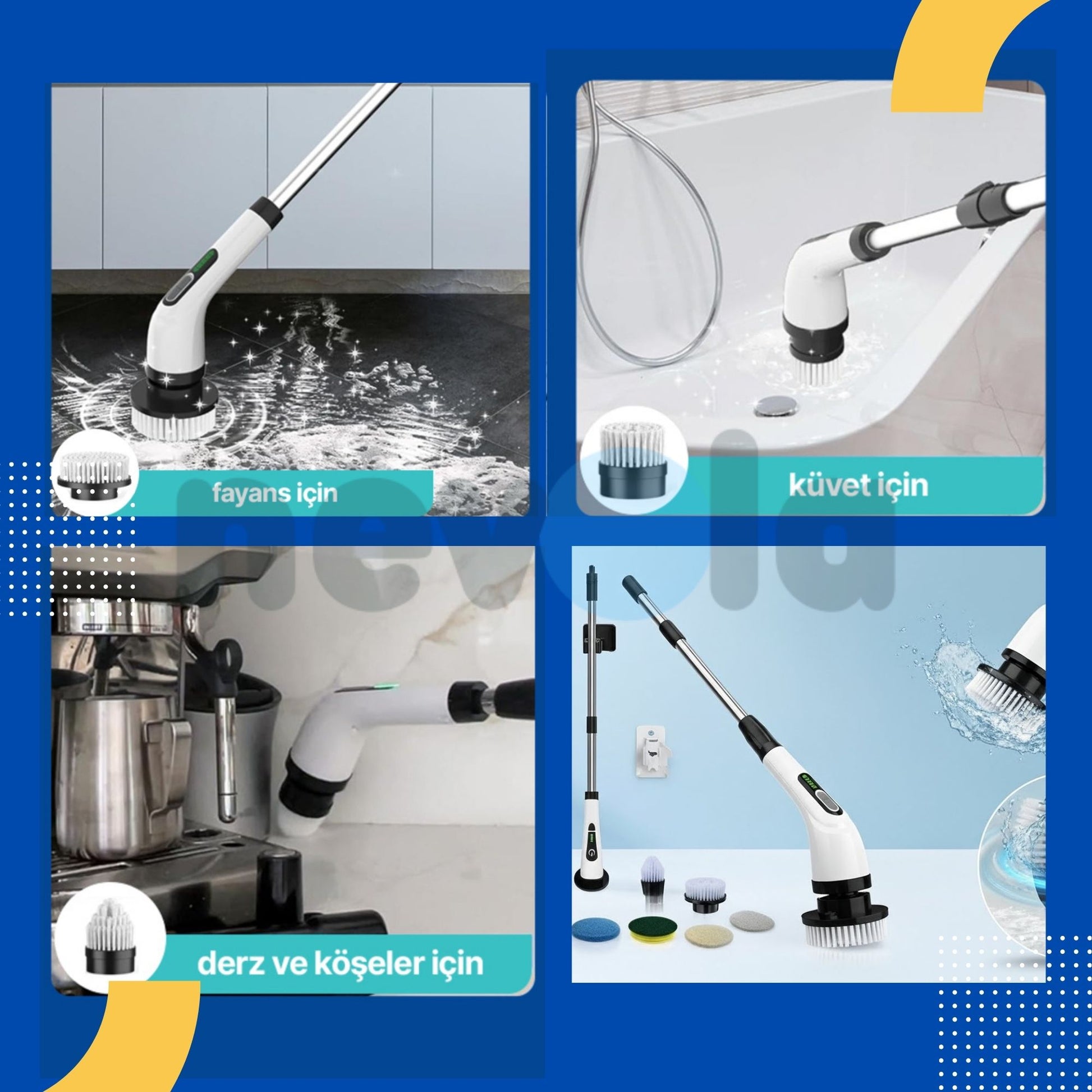 fayans için

küvet için

nevola

derz ve köşeler için