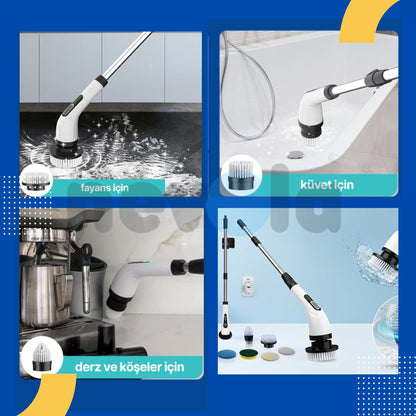 fayans için

küvet için

nevola

derz ve köşeler için